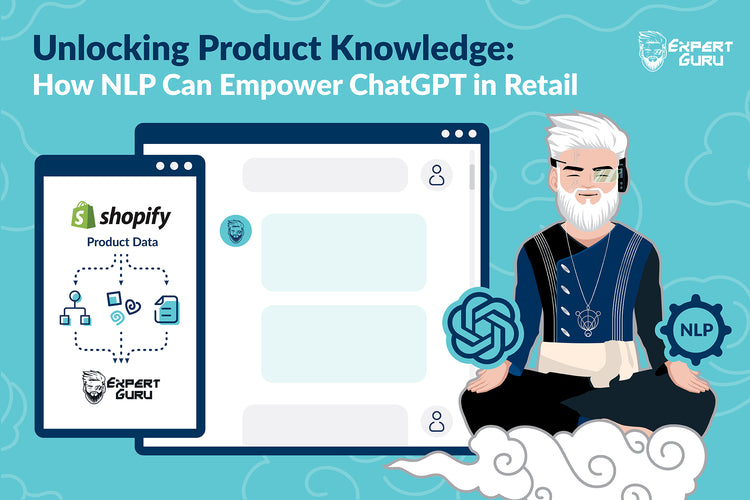 Unlocking Product Knowledge:
How NLP Can Empower ChatGPT in Retail

EXPERT GURU

shopify
Product Data

EXPERT GURU

NLP